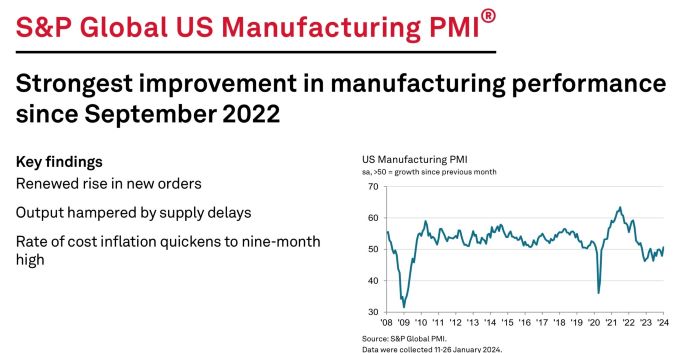 S&P Global US Manufacturing PMI®

Strongest improvement in manufacturing performance since September 2022

Key findings

Renewed rise in new orders

Output hampered by supply delays

Rate of cost inflation quickens to nine-month high

US Manufacturing PMI
sa, >50 = growth since previous month

70
60
50
40
30

'08 '09 '10 '11 '12 '13 '14 '15 '16 '17 '18 '19 '20 '21 '22 '23 '24

Source: S&P Global PMI.
Data were collected 11-26 January 2024.